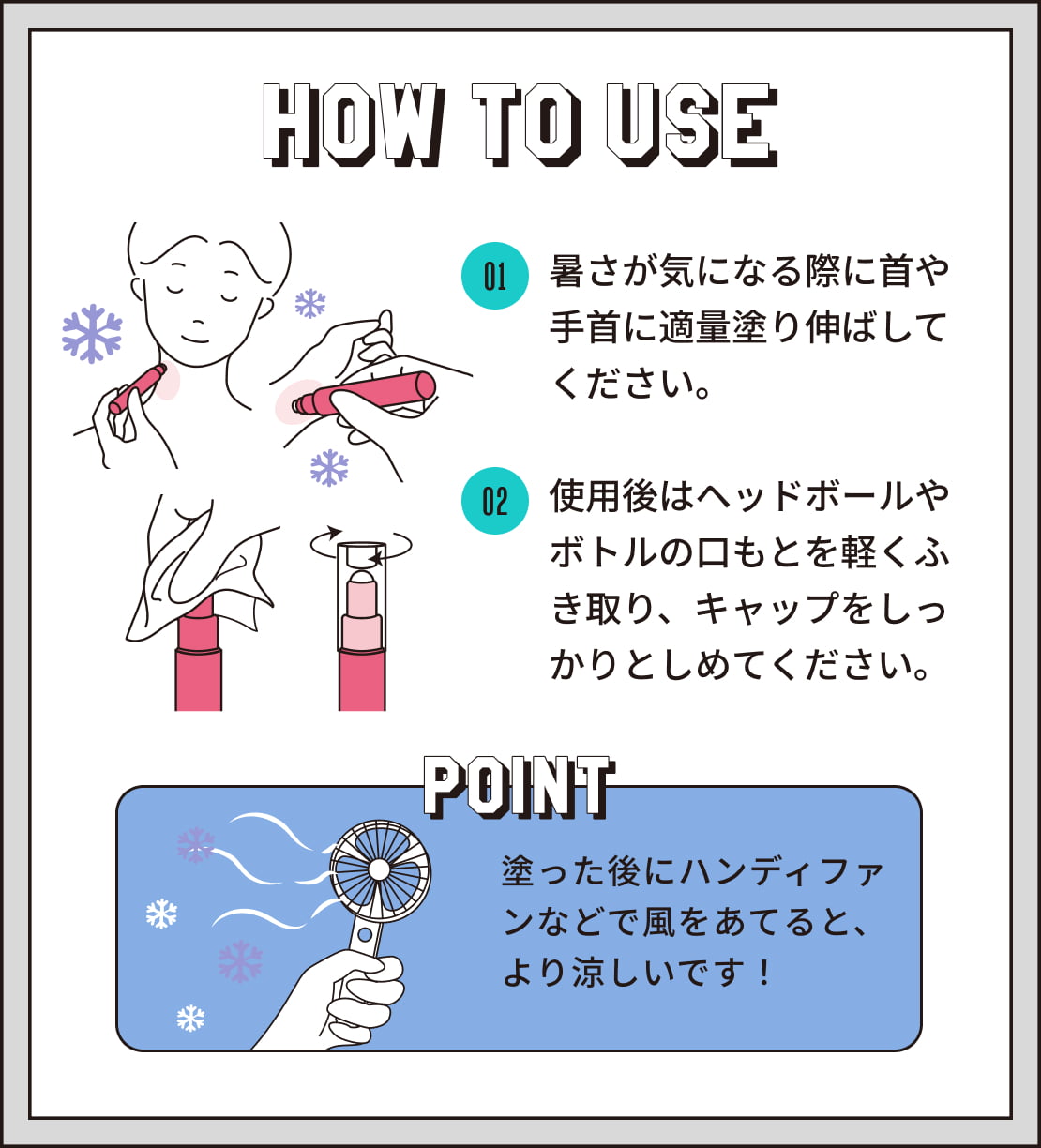 HOW TO USE

01 暑さが気になる際に首や手首に適量塗り伸ばしてください。

02 使用後はヘッドボールやボトルの口もとを軽くふき取り、キャップをしっかりとしめてください。

POINT

塗った後にハンディファンなどで風をあてると、より涼しいです！